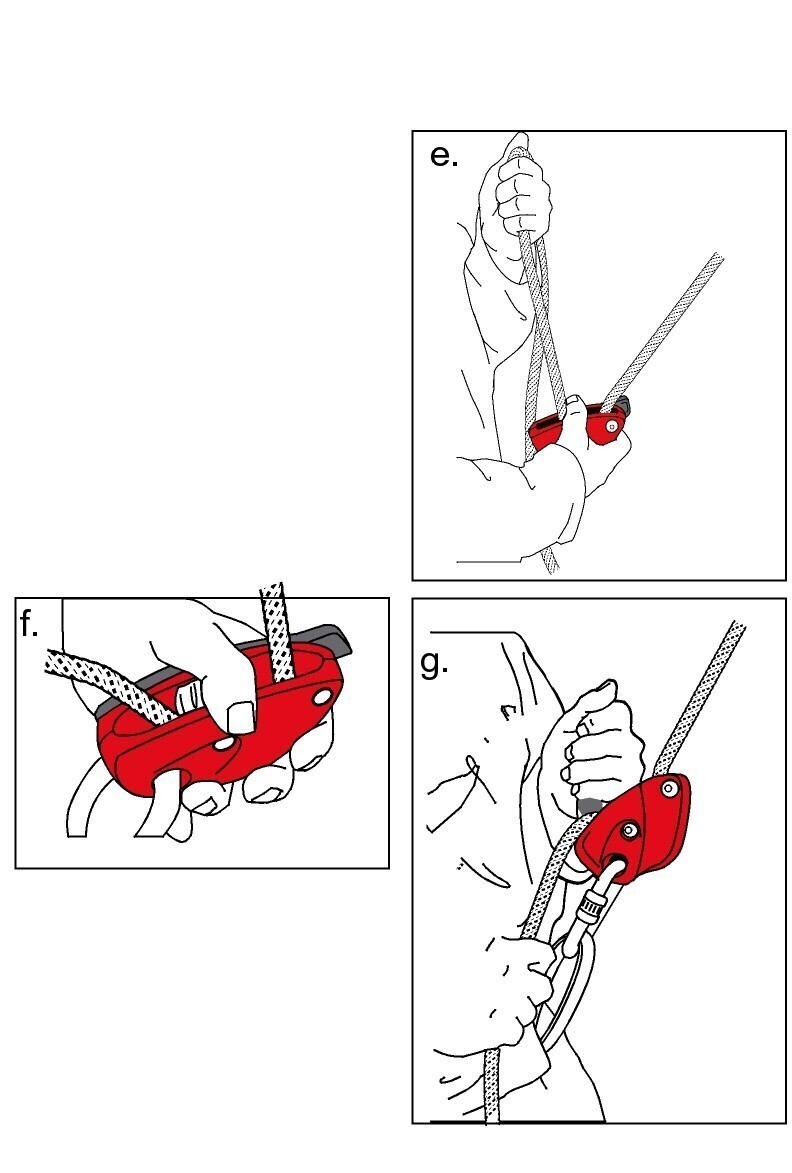 e.

f.

g.